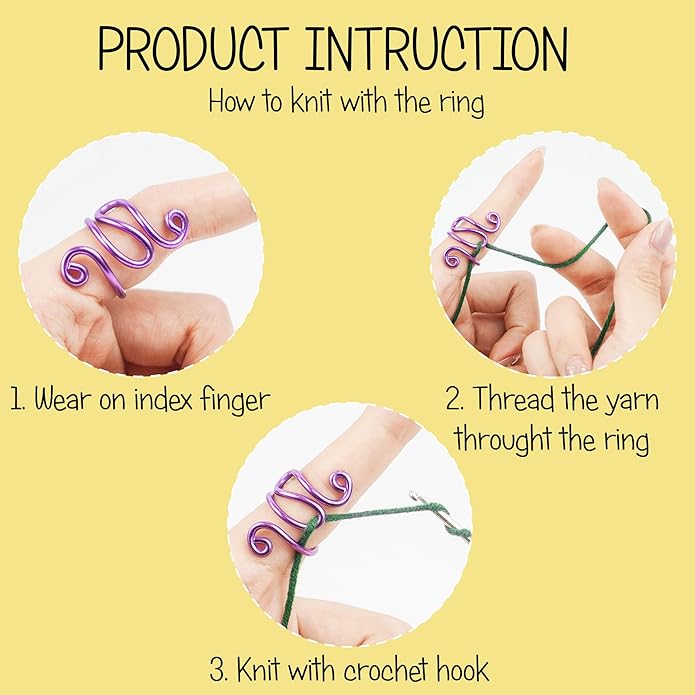 PRODUCT INTRUCTION
How to knit with the ring

1. Wear on index finger

2. Thread the yarn throught the ring

3. Knit with crochet hook