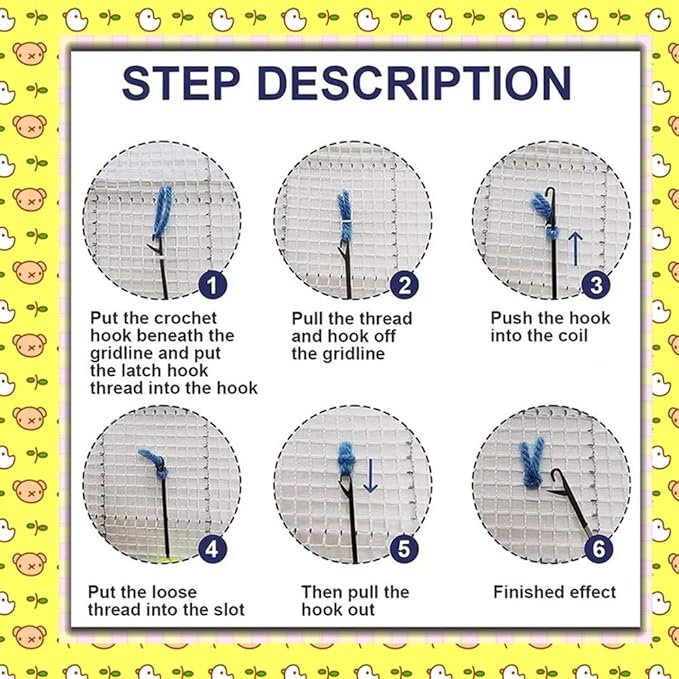 STEP DESCRIPTION

1
Put the crochet hook beneath the gridline and put the latch hook thread into the hook

2
Pull the thread and hook off the gridline

3
Push the hook into the coil

4
Put the loose thread into the slot

5
Then pull the hook out

6
Finished effect