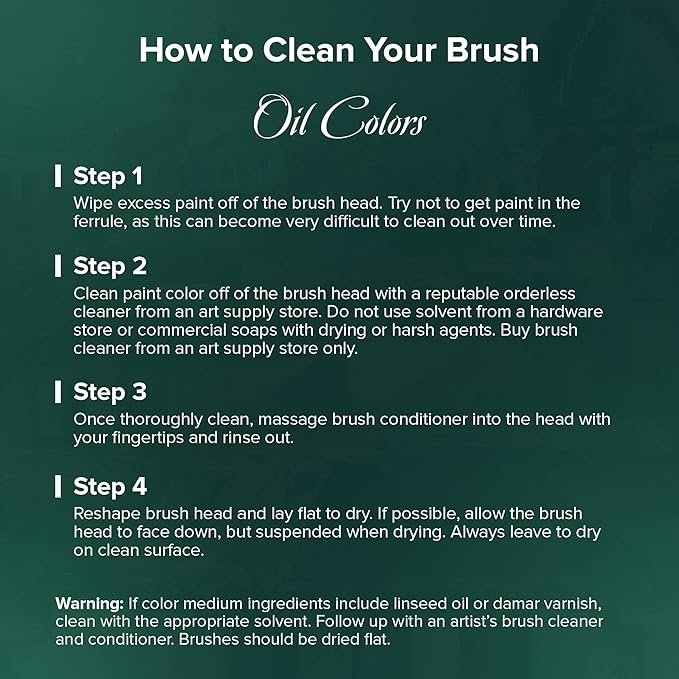 How to Clean Your Brush

Oil Colors

Step 1
Wipe excess paint off of the brush head. Try not to get paint in the ferrule, as this can become very difficult to clean out over time.

Step 2
Clean paint color off of the brush head with a reputable orderless cleaner from an art supply store. Do not use solvent from a hardware store or commercial soaps with drying or harsh agents. Buy brush cleaner from an art supply store only.

Step 3
Once thoroughly clean, massage brush conditioner into the head with your fingertips and rinse out.

Step 4
Reshape brush head and lay flat to dry. If possible, allow the brush head to face down, but suspended when drying. Always leave to dry on clean surface.

Warning: If color medium ingredients include linseed oil or damar varnish, clean with the appropriate solvent. Follow up with an artist's brush cleaner and conditioner. Brushes should be dried flat.