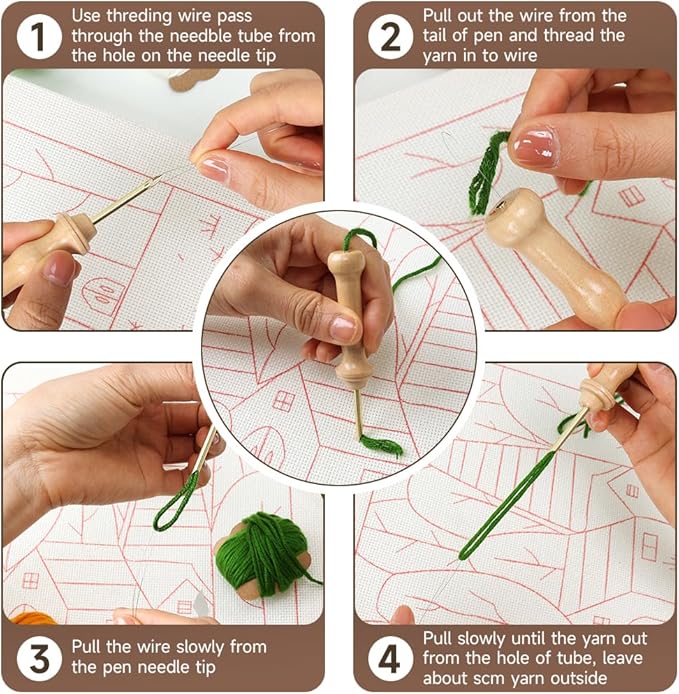 1 Use threding wire pass through the needble tube from the hole on the needle tip

2 Pull out the wire from the tail of pen and thread the yarn in to wire

3 Pull the wire slowly from the pen needle tip

4 Pull slowly until the yarn out from the hole of tube, leave about scm yarn outside