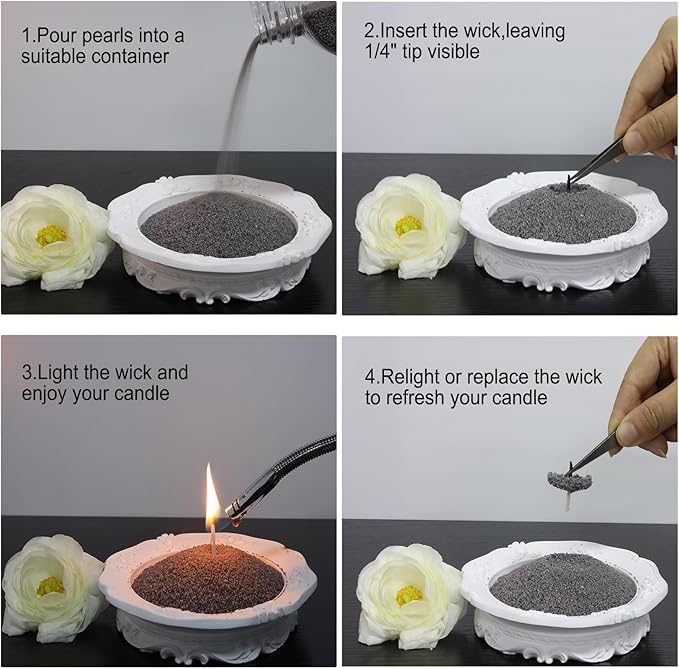 1.Pour pearls into a suitable container

2.Insert the wick,leaving 1/4" tip visible

3.Light the wick and enjoy your candle

4.Relight or replace the wick to refresh your candle