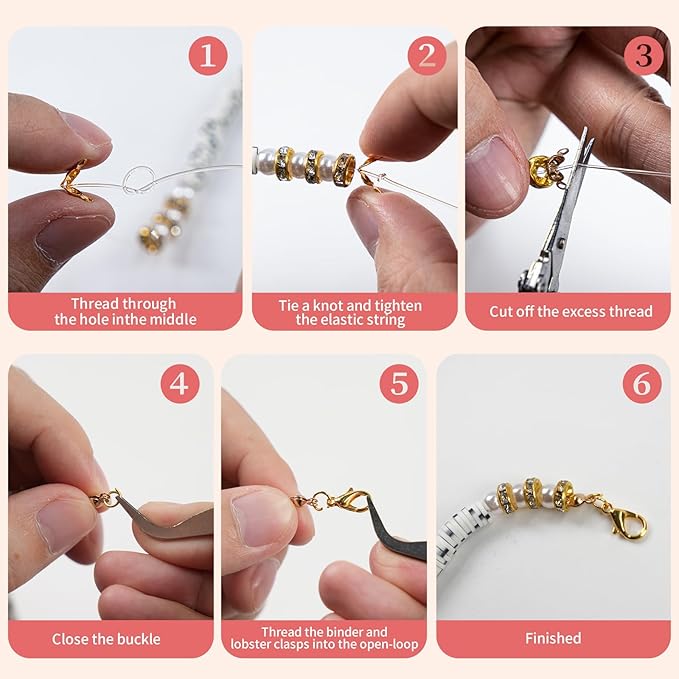 1

Thread through the hole inthe middle

2

Tie a knot and tighten the elastic string

3

Cut off the excess thread

4

Close the buckle

5

Thread the binder and lobster clasps into the open-loop

6

Finished