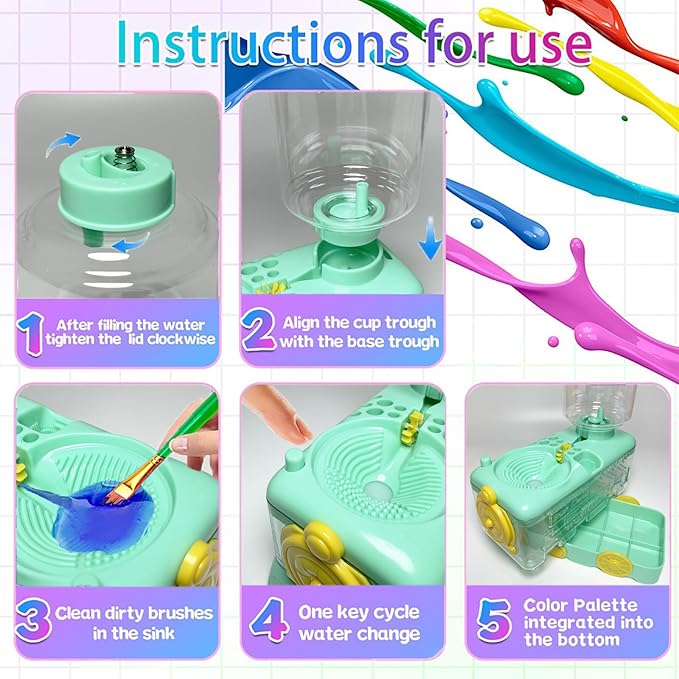 Instructions for use

1 After filling the water tighten the lid clockwise

2 Align the cup trough with the base trough

3 Clean dirty brushes in the sink

4 One key cycle water change

5 Color Palette integrated into the bottom