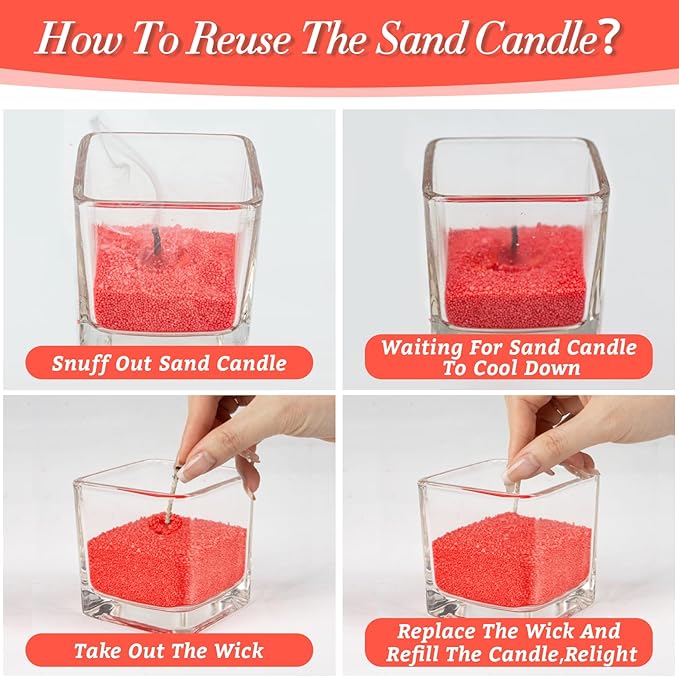 How To Reuse The Sand Candle?

Snuff Out Sand Candle

Waiting For Sand Candle To Cool Down

Take Out The Wick

Replace The Wick And Refill The Candle,Relight