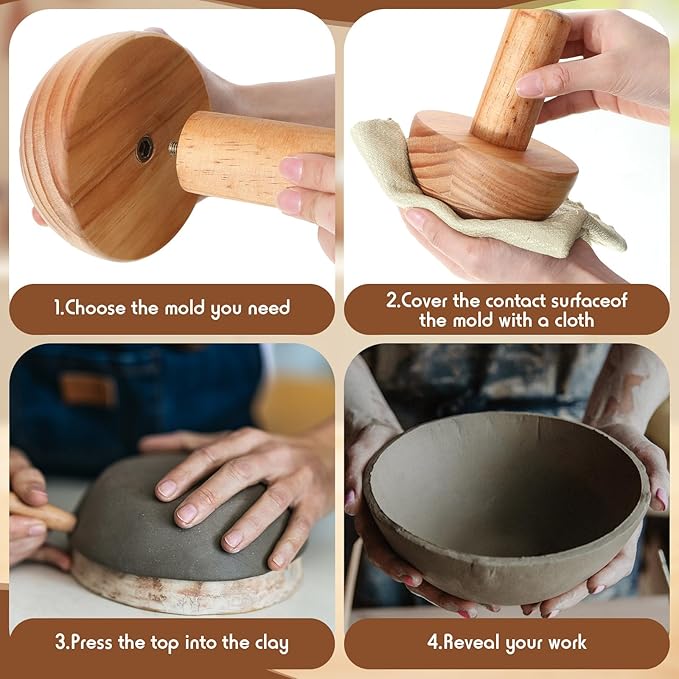 1.Choose the mold you need

2.Cover the contact surfaceof the mold with a cloth

3.Press the top into the clay

4.Reveal your work