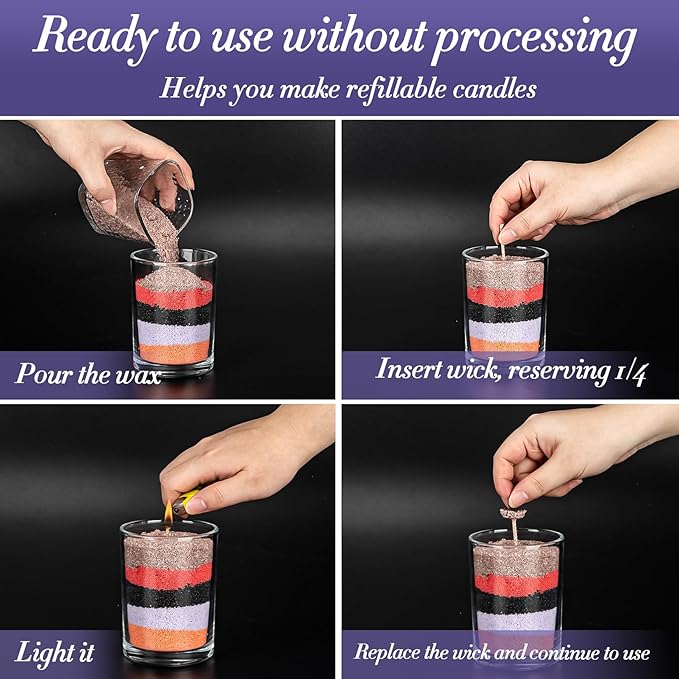 Ready to use without processing

Helps you make refillable candles

Pour the wax

Insert wick, reserving 1/4

Light it

Replace the wick and continue to use