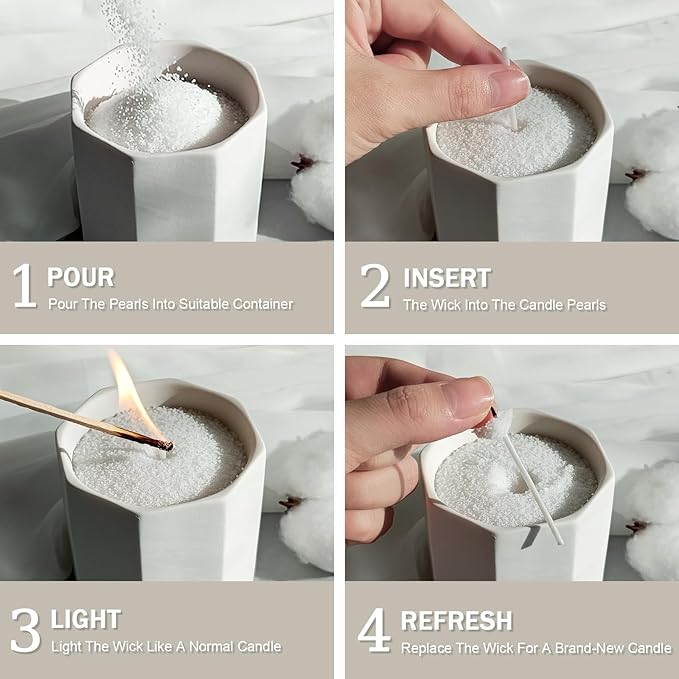 1 POUR
Pour The Pearls Into Suitable Container

2 INSERT
The Wick Into The Candle Pearls

3 LIGHT
Light The Wick Like A Normal Candle

4 REFRESH
Replace The Wick For A Brand-New Candle