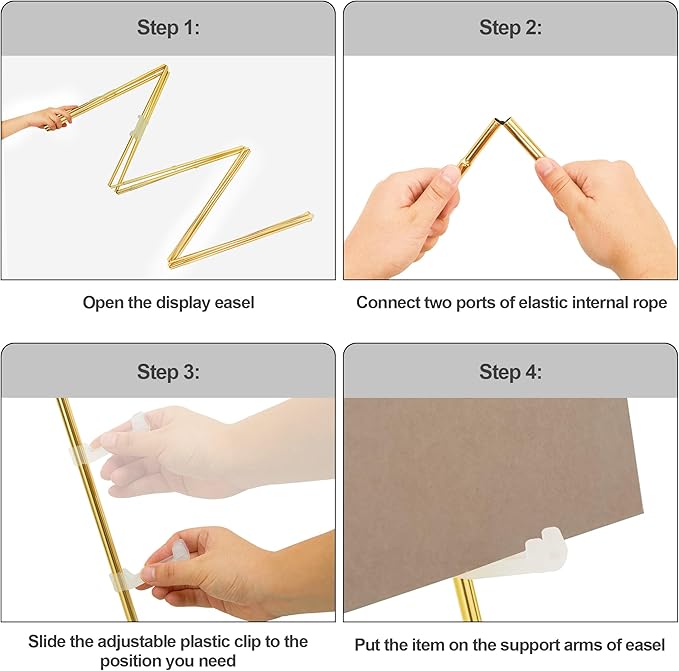 Step 1:

Open the display easel

Step 2:

Connect two ports of elastic internal rope

Step 3:

Slide the adjustable plastic clip to the position you need

Step 4:

Put the item on the support arms of easel