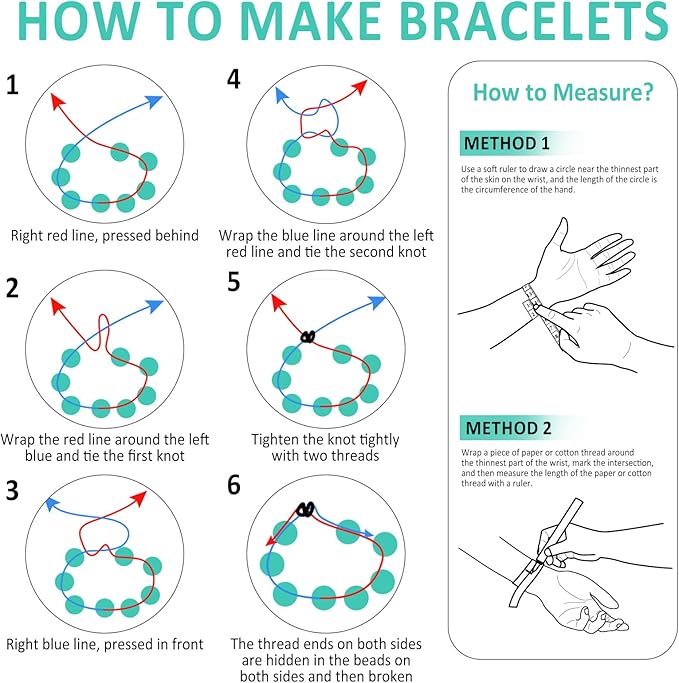 HOW TO MAKE BRACELETS

1

Right red line, pressed behind

2

Wrap the red line around the left blue and tie the first knot

3

Right blue line, pressed in front

4

Wrap the blue line around the left red line and tie the second knot

5

Tighten the knot tightly with two threads

6

The thread ends on both sides are hidden in the beads on both sides and then broken

How to Measure?

METHOD 1

Use a soft ruler to draw a circle near the thinnest part of the skin on the wrist, and the length of the circle is the circumference of the hand.

METHOD 2

Wrap a piece of paper or cotton thread around the thinnest part of the wrist, mark the intersection, and then measure the length of the paper or cotton thread with a ruler.