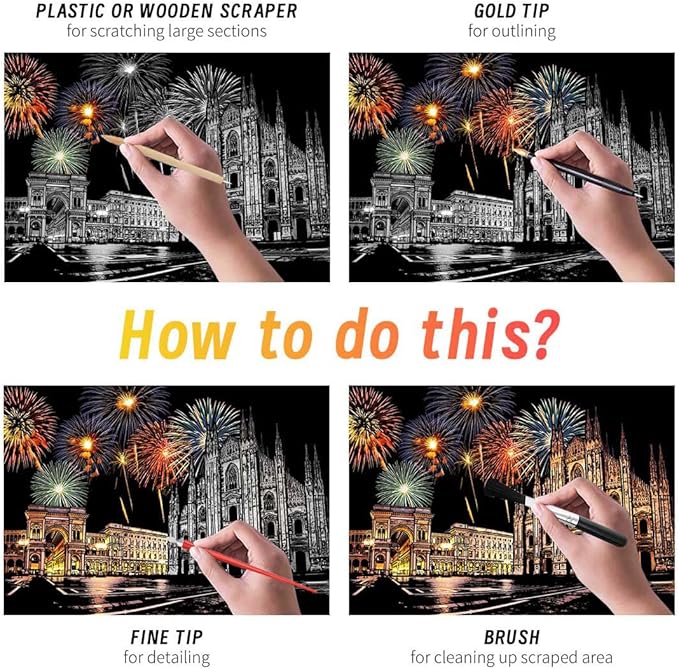 PLASTIC OR WOODEN SCRAPER
for scratching large sections

GOLD TIP
for outlining

How to do this?

FINE TIP
for detailing

BRUSH
for cleaning up scraped area