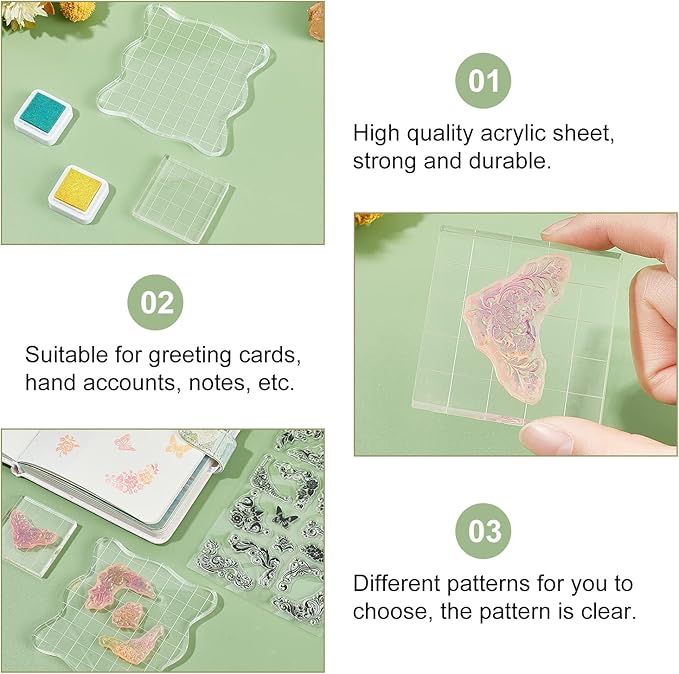 01

High quality acrylic sheet, strong and durable.

02

Suitable for greeting cards, hand accounts, notes, etc.

03

Different patterns for you to choose, the pattern is clear.