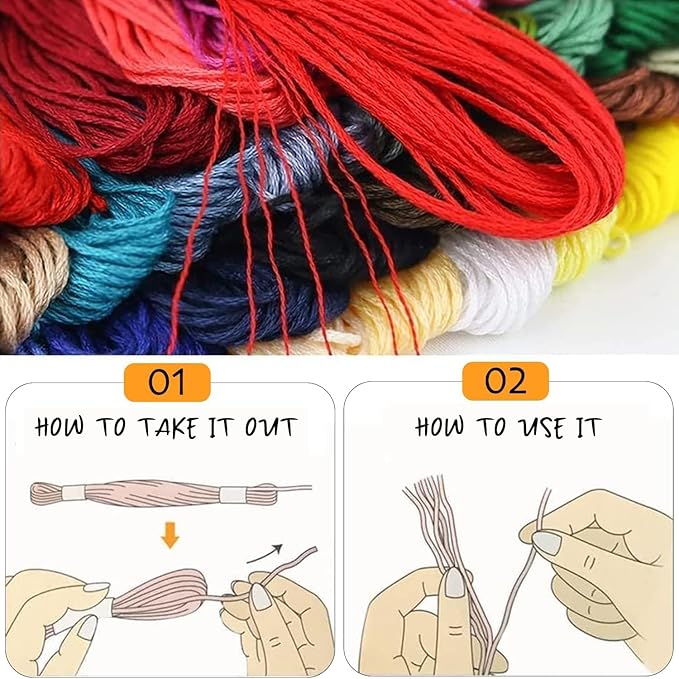 01
HOW TO TAKE IT OUT

02
HOW TO USE IT