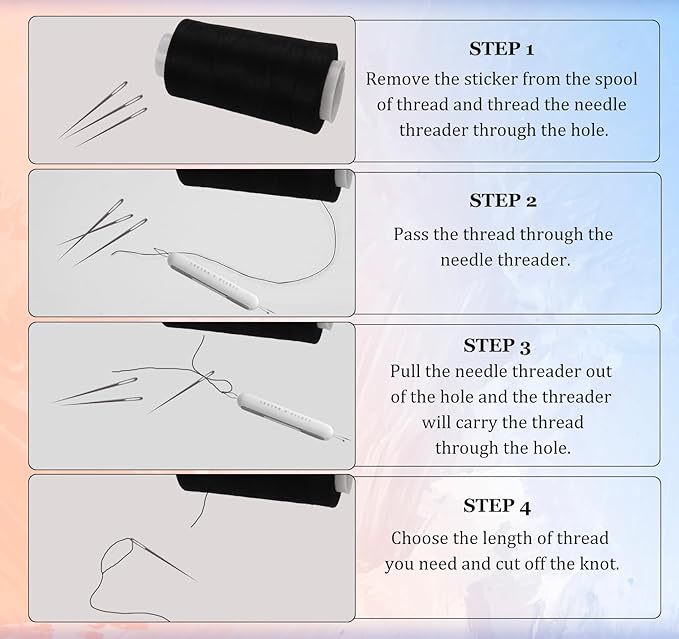 STEP 1
Remove the sticker from the spool of thread and thread the needle threader through the hole.

STEP 2
Pass the thread through the needle threader.

STEP 3
Pull the needle threader out of the hole and the threader will carry the thread through the hole.

STEP 4
Choose the length of thread you need and cut off the knot.