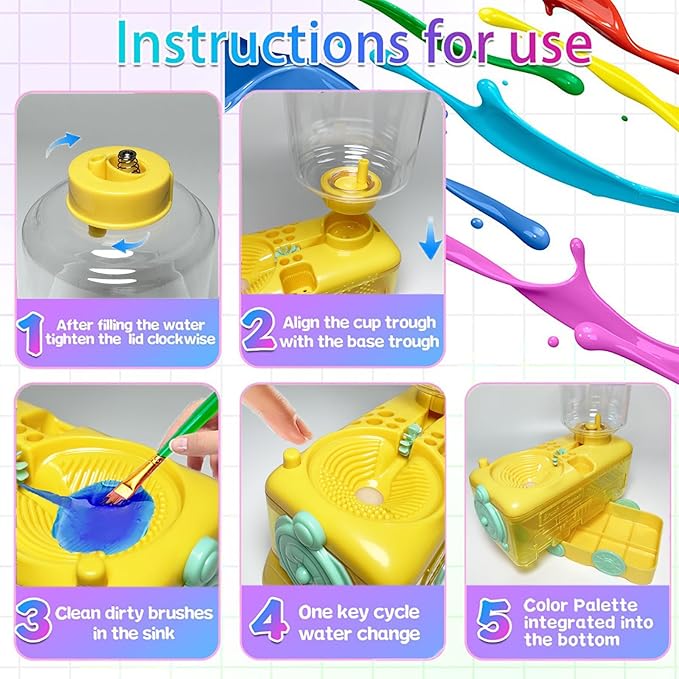 Instructions for use

1 After filling the water tighten the lid clockwise

2 Align the cup trough with the base trough

3 Clean dirty brushes in the sink

4 One key cycle water change

5 Color Palette integrated into the bottom