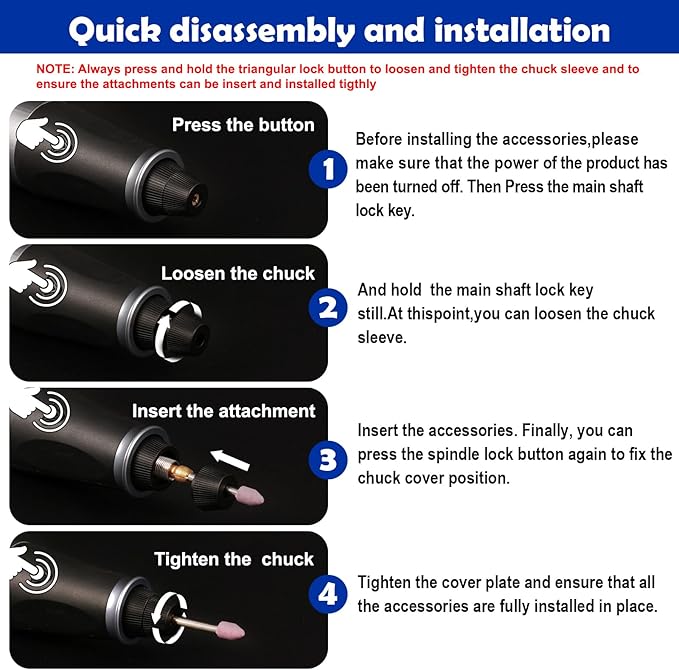 Quick disassembly and installation

NOTE: Always press and hold the triangular lock button to loosen and tighten the chuck sleeve and to ensure the attachments can be insert and installed tigthly

Press the button

1

Before installing the accessories,please make sure that the power of the product has been turned off. Then Press the main shaft lock key.

Loosen the chuck

2

And hold the main shaft lock key still.At thispoint,you can loosen the chuck sleeve.

Insert the attachment

3

Insert the accessories. Finally, you can press the spindle lock button again to fix the chuck cover position.

Tighten the chuck

4

Tighten the cover plate and ensure that all the accessories are fully installed in place.