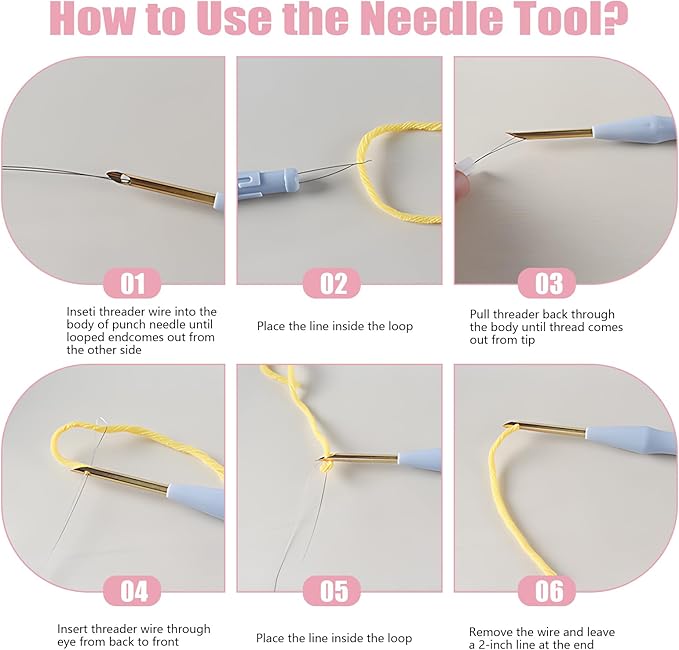 How to Use the Needle Tool?

01

Inseti threader wire into the body of punch needle until looped endcomes out from the other side

02

Place the line inside the loop

03

Pull threader back through the body until thread comes out from tip

04

Insert threader wire through eye from back to front

05

Place the line inside the loop

06

Remove the wire and leave a 2-inch line at the end