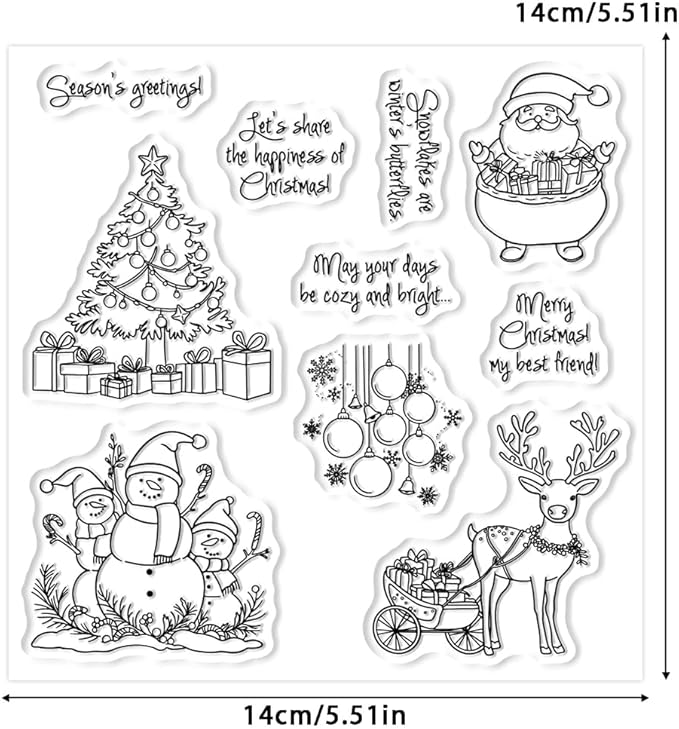 14cm/5.51in

Season's greetings!

Let's share the happiness of Christmas!

Snowflakes are winter's butterflies.

May your days be cozy and bright...

Merry Christmas! My best friend!

14cm/5.51in