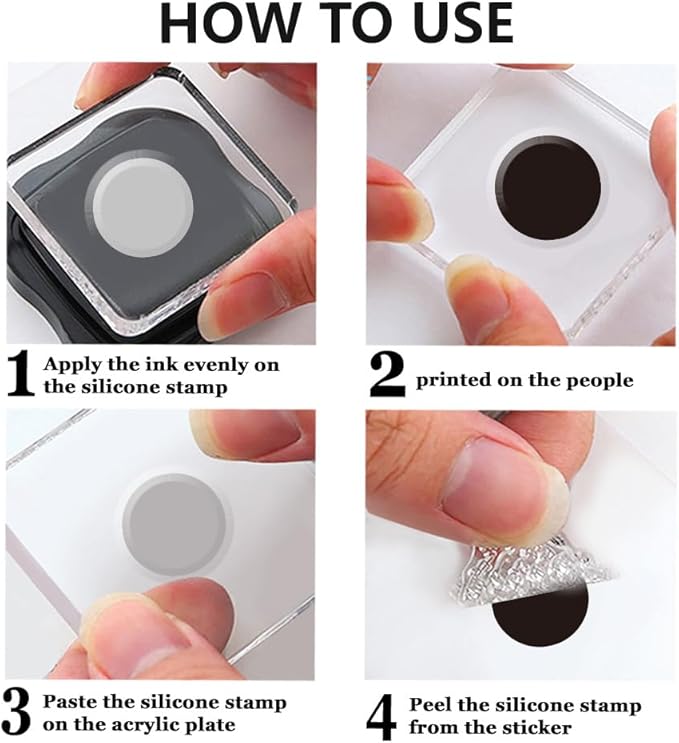 HOW TO USE

1 Apply the ink evenly on the silicone stamp

2 printed on the people

3 Paste the silicone stamp on the acrylic plate

4 Peel the silicone stamp from the sticker