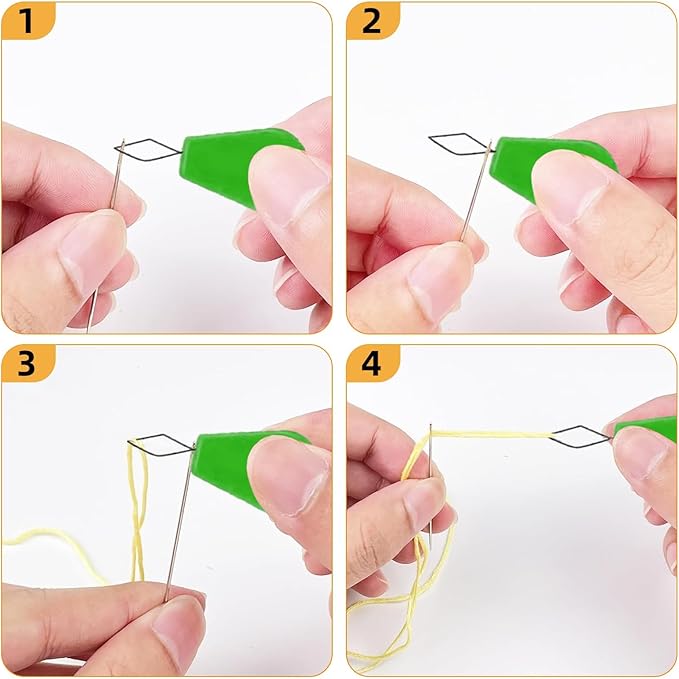 1

2

3

4