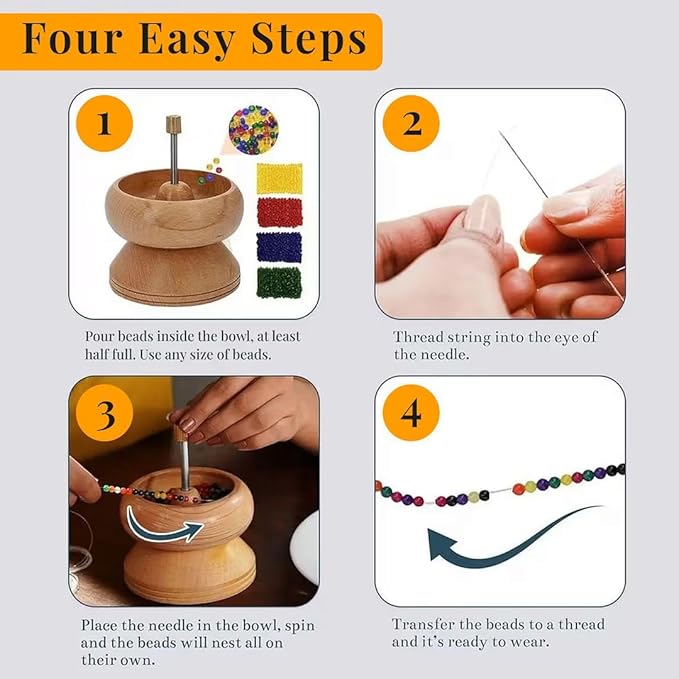 Four Easy Steps

1

Pour beads inside the bowl, at least half full. Use any size of beads.

2

Thread string into the eye of the needle.

3

Place the needle in the bowl, spin and the beads will nest all on their own.

4

Transfer the beads to a thread and it's ready to wear.