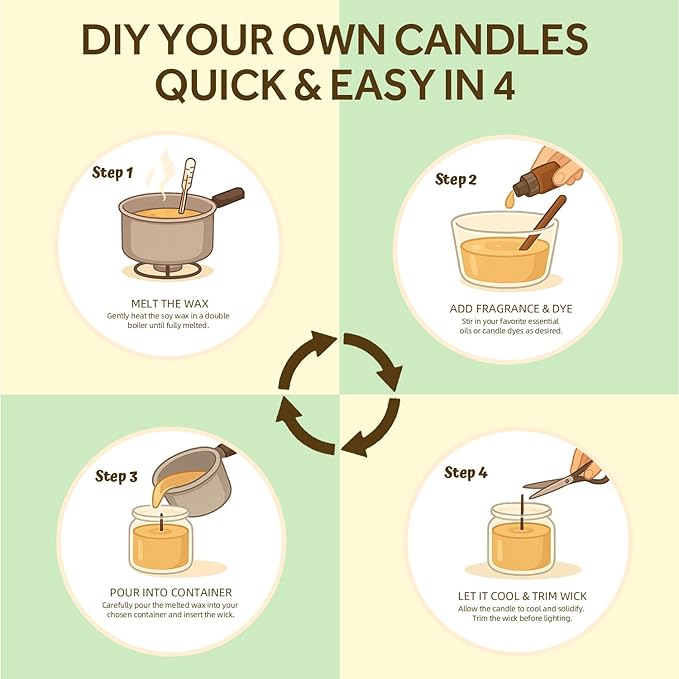 DIY YOUR OWN CANDLES QUICK & EASY IN 4

Step 1

MELT THE WAX
Gently heat the soy wax in a double boiler until fully melted.

Step 2

ADD FRAGRANCE & DYE
Stir in your favorite essential oils or candle dyes as desired.

Step 3

POUR INTO CONTAINER
Carefully pour the melted wax into your chosen container and insert the wick.

Step 4

LET IT COOL & TRIM WICK
Allow the candle to cool and solidify. Trim the wick before lighting.