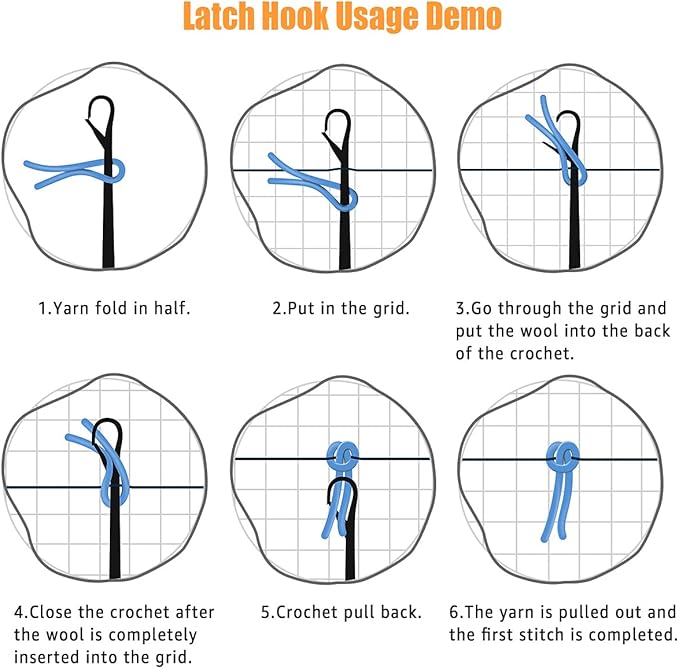 Latch Hook Usage Demo

1.Yarn fold in half.

2.Put in the grid.

3.Go through the grid and put the wool into the back of the crochet.

4.Close the crochet after the wool is completely inserted into the grid.

5.Crochet pull back.

6.The yarn is pulled out and the first stitch is completed.