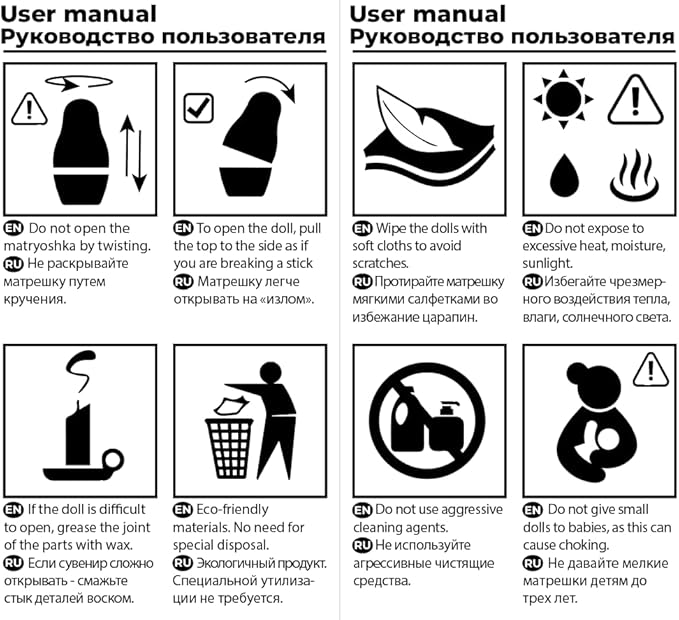 User manual
Руководство пользователя

EN Do not open the matryoshka by twisting.
RU Не раскрывайте матрешку путем кручения.

EN To open the doll, pull the top to the side as if you are breaking a stick
RU Матрешку легче открывать на «излом».

EN If the doll is difficult to open, grease the joint of the parts with wax.
RU Если сувенир сложно открывать - смажьте стык деталей воском.

EN Eco-friendly materials. No need for special disposal.
RU Экологичный продукт. Специальной утилизации не требуется.

User manual
Руководство пользователя

EN Wipe the dolls with soft cloths to avoid scratches.
RU Протирайте матрешку мягкими салфетками во избежание царапин.

EN Do not expose to excessive heat, moisture, sunlight.
RU Избегайте чрезмерного воздействия тепла, влаги, солнечного света.

EN Do not use aggressive cleaning agents.
RU Не используйте агрессивные чистящие средства.

EN Do not give small dolls to babies, as this can cause choking.
RU Не давайте мелкие матрешки детям до трех лет.