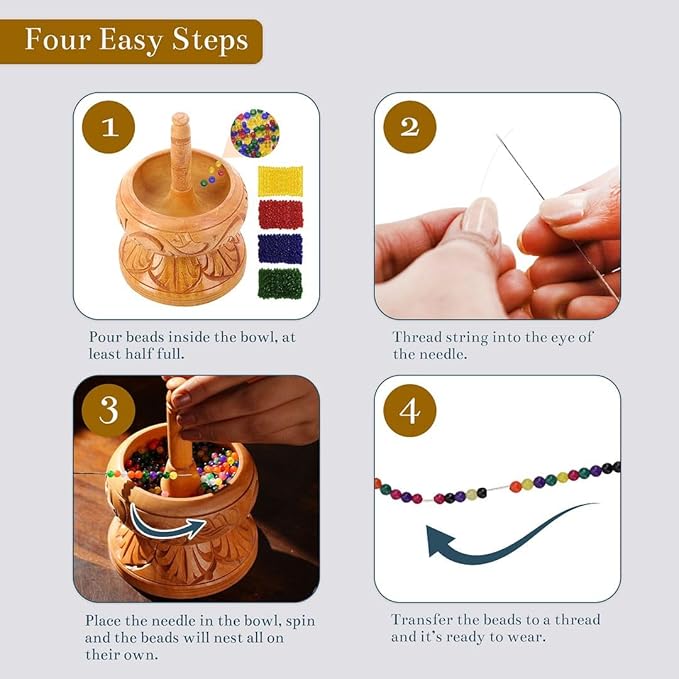 Four Easy Steps

1

Pour beads inside the bowl, at least half full.

2

Thread string into the eye of the needle.

3

Place the needle in the bowl, spin and the beads will nest all on their own.

4

Transfer the beads to a thread and it's ready to wear.