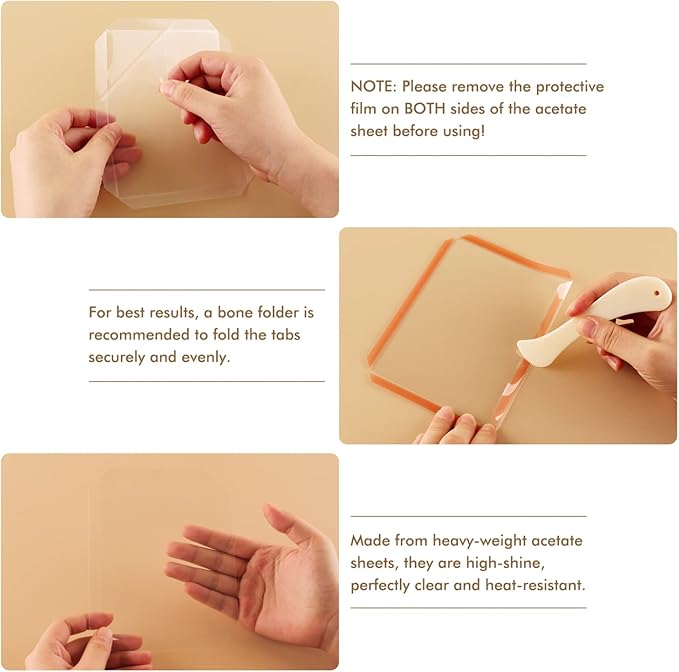 NOTE: Please remove the protective film on BOTH sides of the acetate sheet before using!

For best results, a bone folder is recommended to fold the tabs securely and evenly.

Made from heavy-weight acetate sheets, they are high-shine, perfectly clear and heat-resistant.