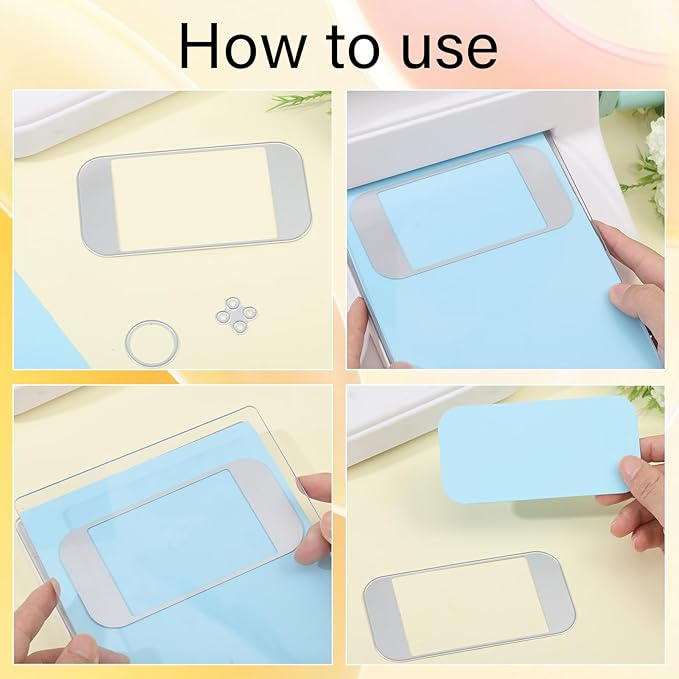 How to use