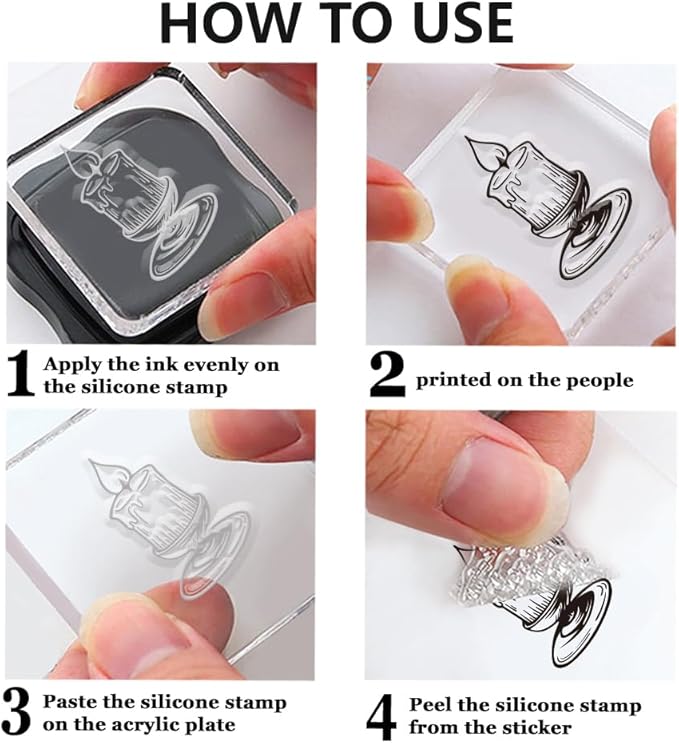 HOW TO USE

1 Apply the ink evenly on the silicone stamp

2 printed on the people

3 Paste the silicone stamp on the acrylic plate

4 Peel the silicone stamp from the sticker