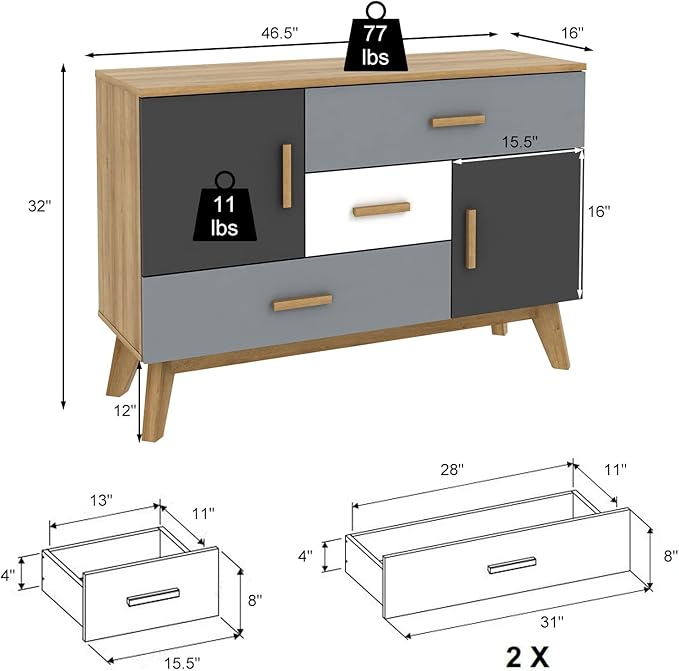 46.5''

77 lbs

16''

32''

11 lbs

15.5''

16''

12''

13''

11''

4''

8''

15.5''

28''

11''

4''

8''

31''

2 X