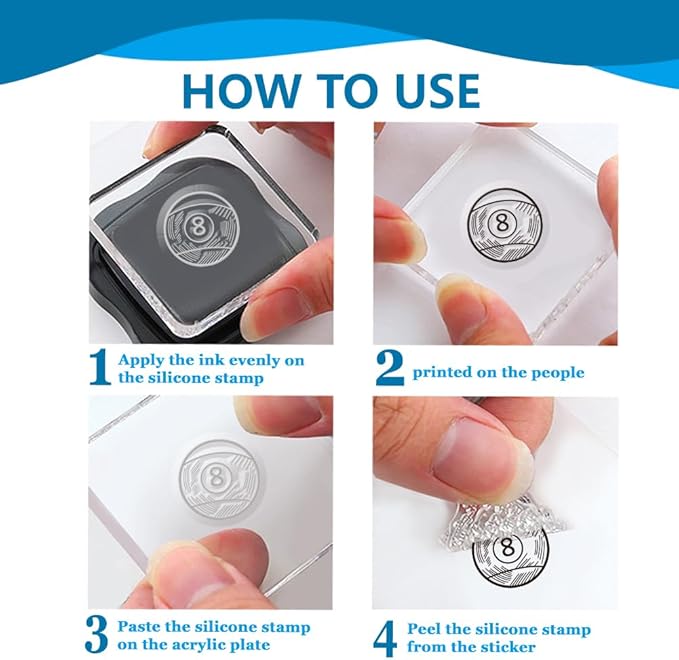 HOW TO USE

8

8

1 Apply the ink evenly on the silicone stamp

2 printed on the people

8

8

3 Paste the silicone stamp on the acrylic plate

4 Peel the silicone stamp from the sticker