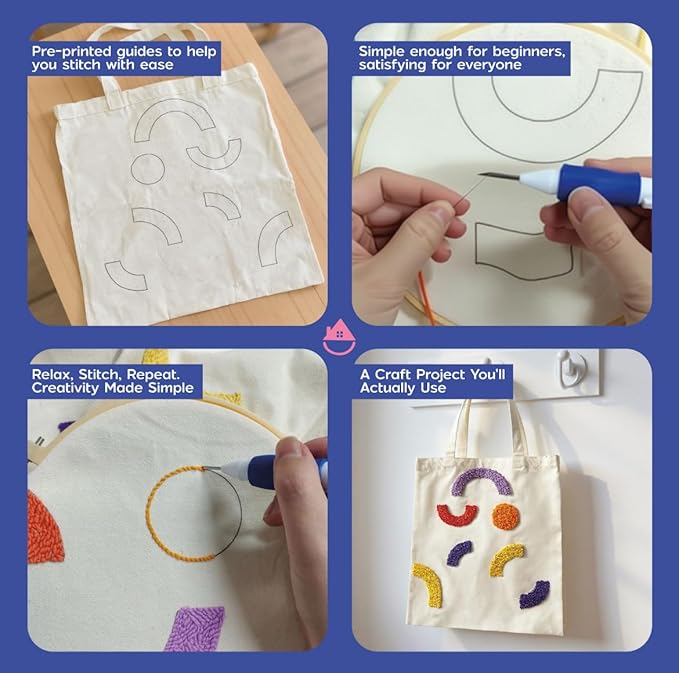 Pre-printed guides to help you stitch with ease

Simple enough for beginners, satisfying for everyone

Relax, Stitch, Repeat. Creativity Made Simple

A Craft Project You'll Actually Use