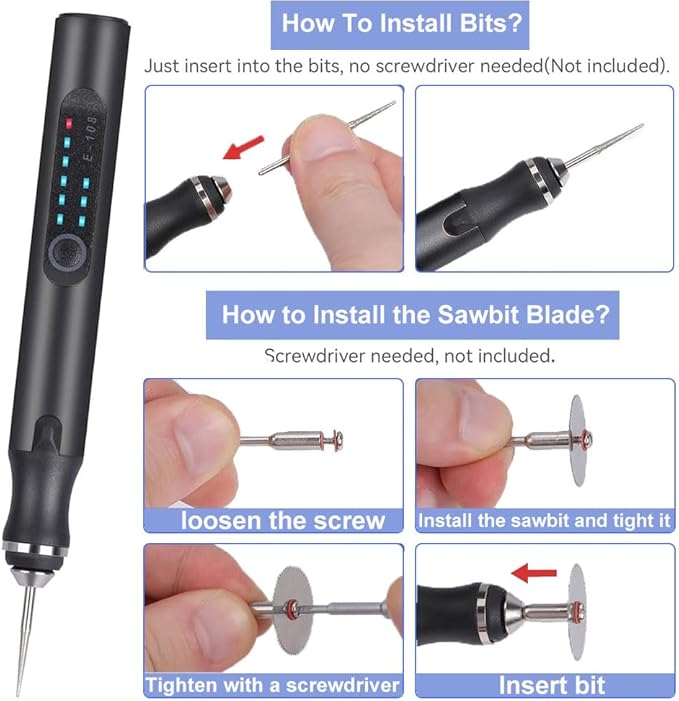 E-108

How To Install Bits?

Just insert into the bits, no screwdriver needed(Not included).

How to Install the Sawbit Blade?

Screwdriver needed, not included.

loosen the screw

Install the sawbit and tight it

Tighten with a screwdriver

Insert bit