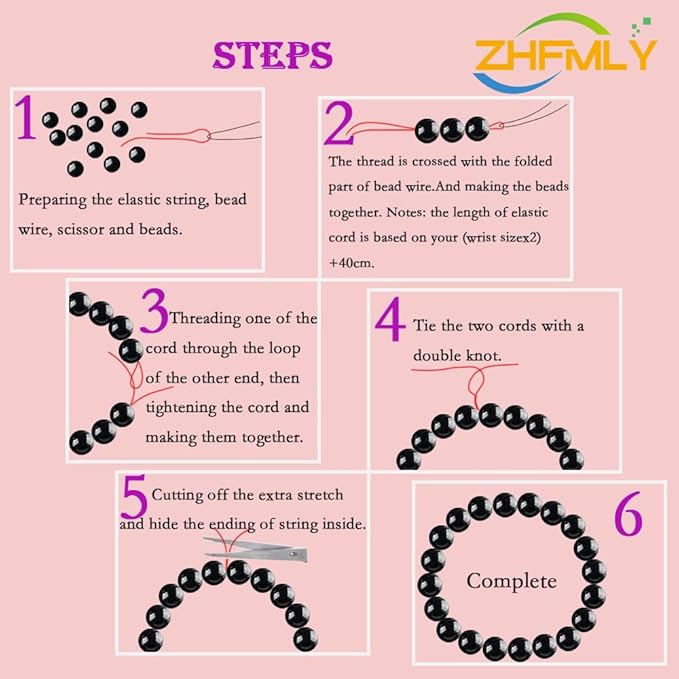 STEPS

ZHFMLY

1 Preparing the elastic string, bead wire, scissor and beads.

2 The thread is crossed with the folded part of bead wire.And making the beads together. Notes: the length of elastic cord is based on your (wrist sizex2) +40cm.

3 Threading one of the cord through the loop of the other end, then tightening the cord and making them together.

4 Tie the two cords with a double knot.

5 Cutting off the extra stretch and hide the ending of string inside.

6 Complete