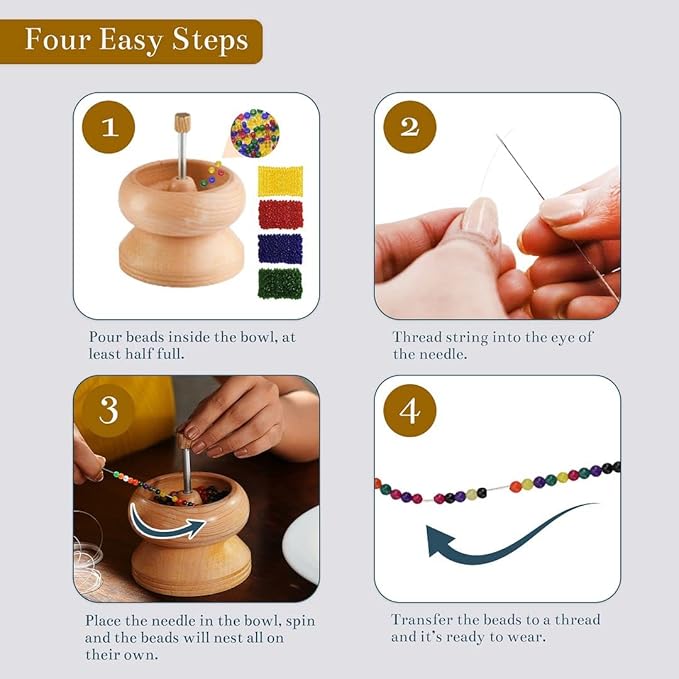 Four Easy Steps

1

Pour beads inside the bowl, at least half full.

2

Thread string into the eye of the needle.

3

Place the needle in the bowl, spin and the beads will nest all on their own.

4

Transfer the beads to a thread and it's ready to wear.