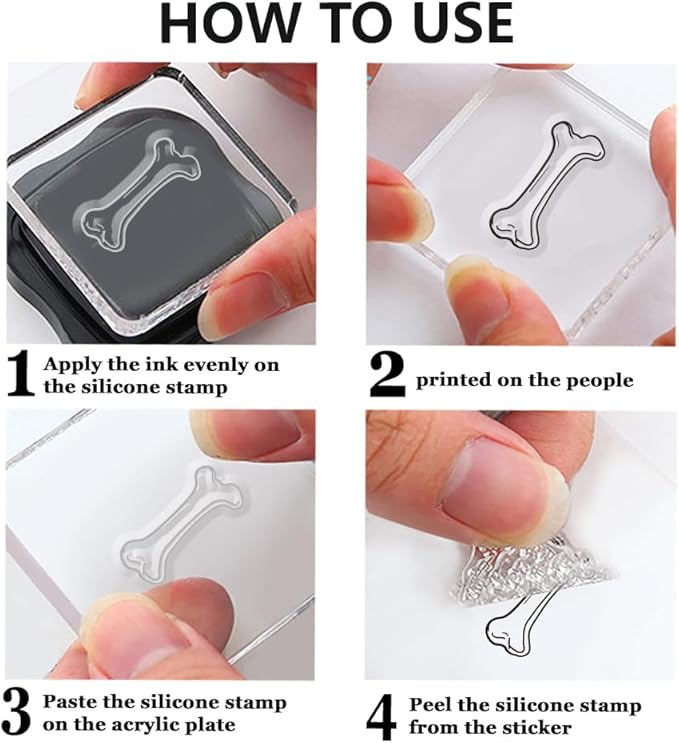 HOW TO USE

1 Apply the ink evenly on the silicone stamp

2 printed on the people

3 Paste the silicone stamp on the acrylic plate

4 Peel the silicone stamp from the sticker