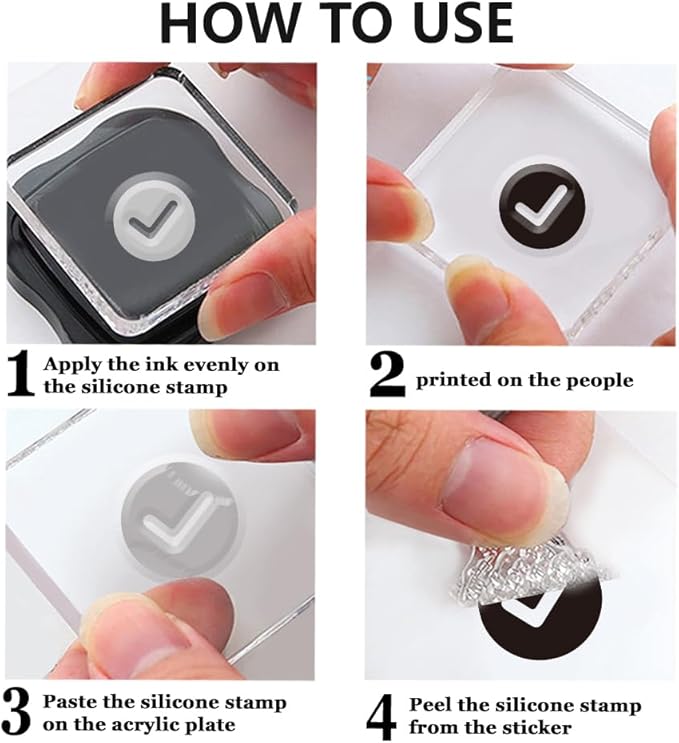 HOW TO USE

1 Apply the ink evenly on the silicone stamp

2 printed on the people

3 Paste the silicone stamp on the acrylic plate

4 Peel the silicone stamp from the sticker