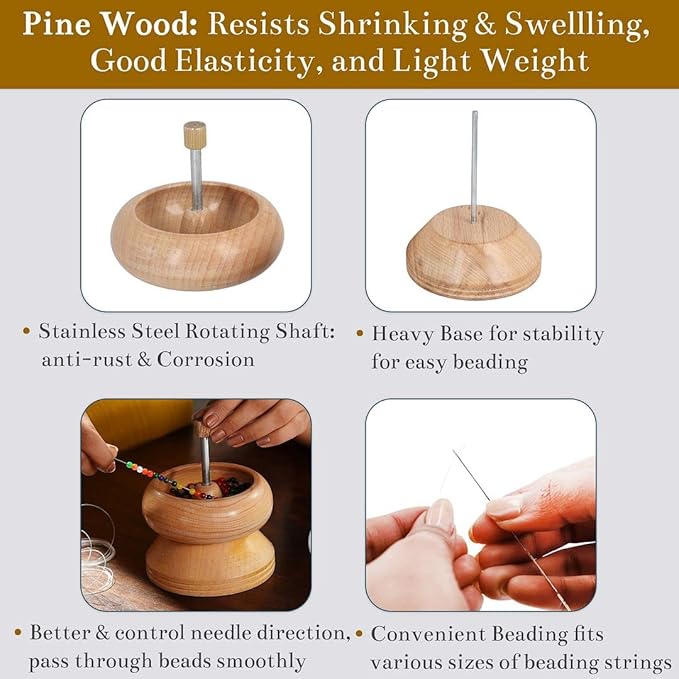 Pine Wood: Resists Shrinking & Swellling, Good Elasticity, and Light Weight

• Stainless Steel Rotating Shaft: anti-rust & Corrosion

• Heavy Base for stability for easy beading

• Better & control needle direction, pass through beads smoothly

• Convenient Beading fits various sizes of beading strings