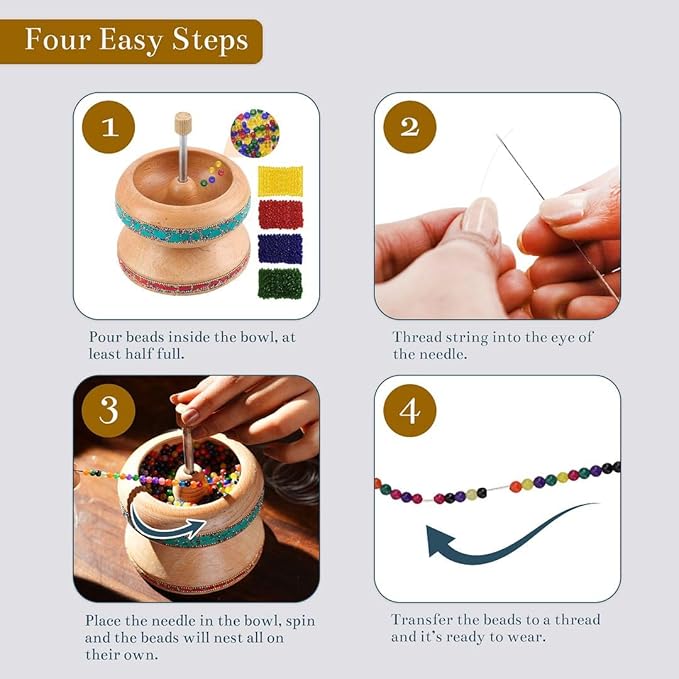 Four Easy Steps

1

Pour beads inside the bowl, at least half full.

2

Thread string into the eye of the needle.

3

Place the needle in the bowl, spin and the beads will nest all on their own.

4

Transfer the beads to a thread and it's ready to wear.