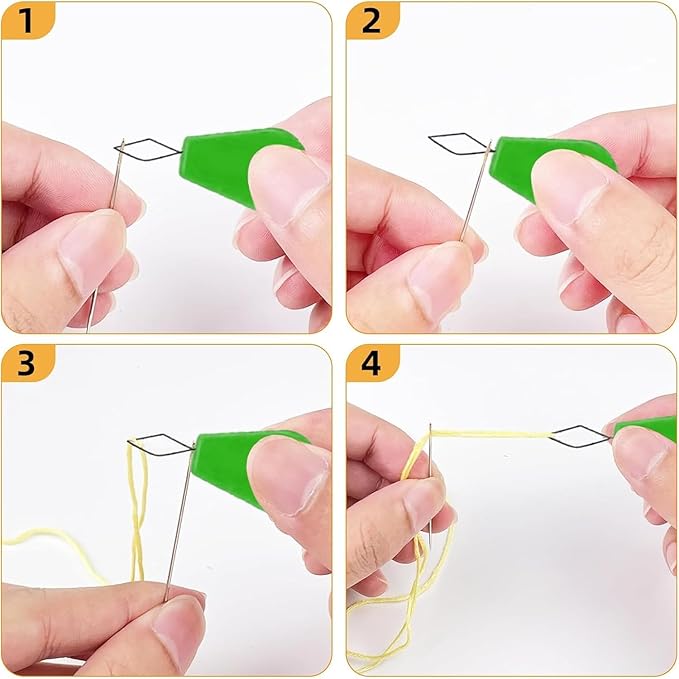 1

2

3

4