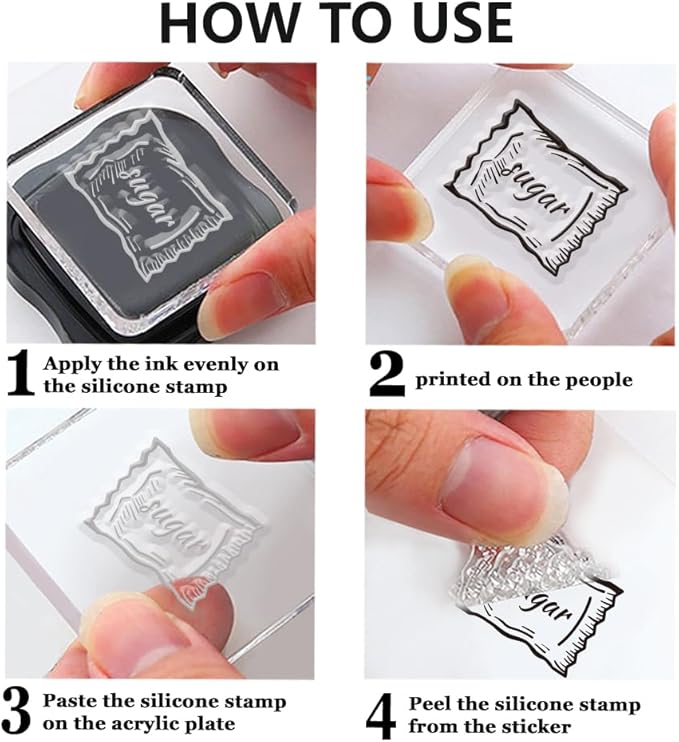 HOW TO USE

sugar

sugar

1 Apply the ink evenly on the silicone stamp

2 printed on the people

sugar

gar

3 Paste the silicone stamp on the acrylic plate

4 Peel the silicone stamp from the sticker