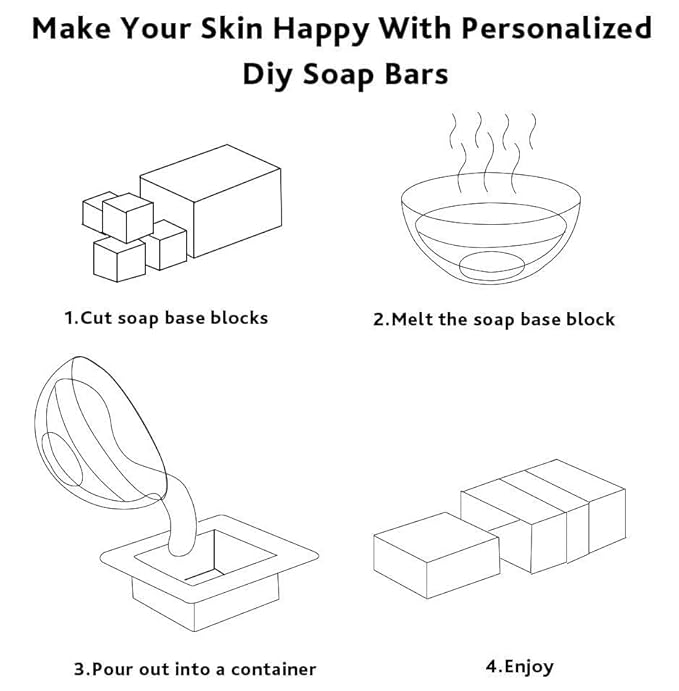 Make Your Skin Happy With Personalized Diy Soap Bars

1.Cut soap base blocks

2.Melt the soap base block

3.Pour out into a container

4.Enjoy