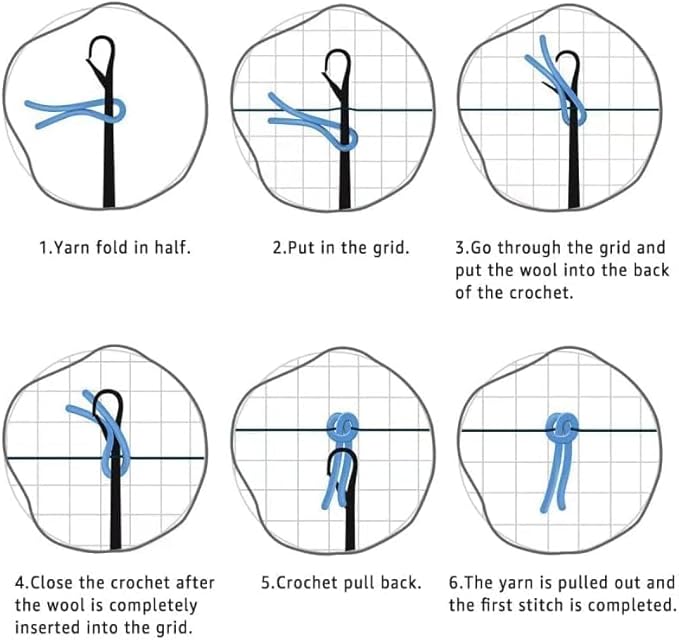 1.Yarn fold in half.

2.Put in the grid.

3.Go through the grid and put the wool into the back of the crochet.

4.Close the crochet after the wool is completely inserted into the grid.

5.Crochet pull back.

6.The yarn is pulled out and the first stitch is completed.