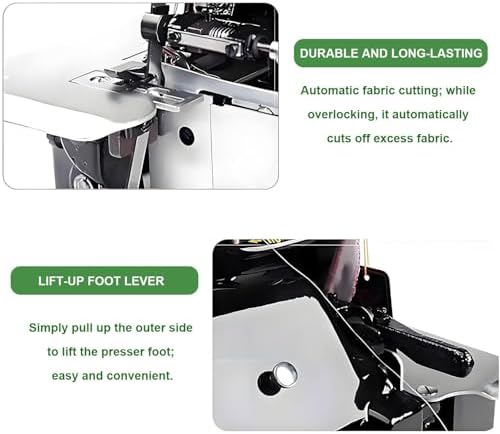 DURABLE AND LONG-LASTING

Automatic fabric cutting; while overlocking, it automatically cuts off excess fabric.

LIFT-UP FOOT LEVER

Simply pull up the outer side to lift the presser foot; easy and convenient.